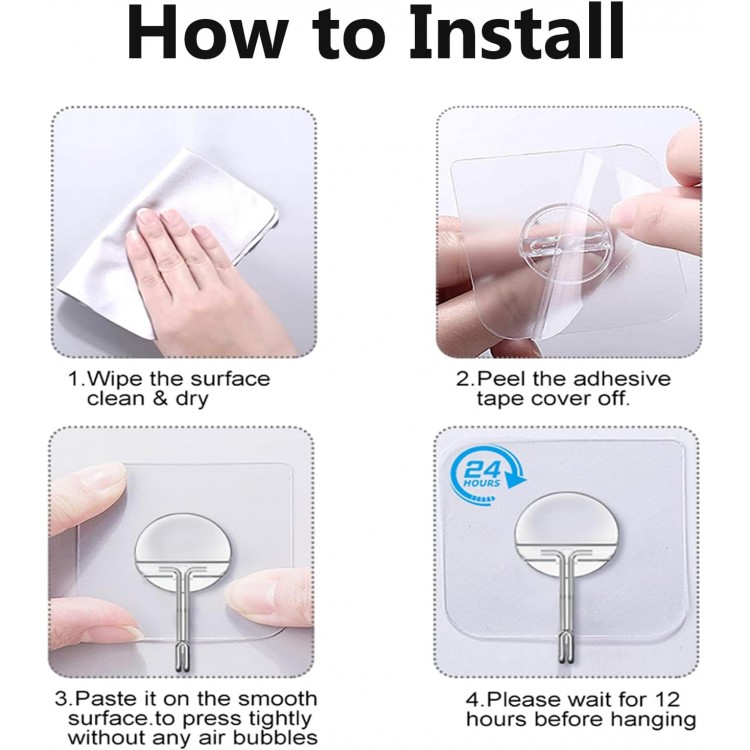 How to Install

1.Wipe the surface clean & dry

2.Peel the adhesive tape cover off.

3.Paste it on the smooth surface.to press tightly without any air bubbles

24 HOURS

4.Please wait for 12 hours before hanging